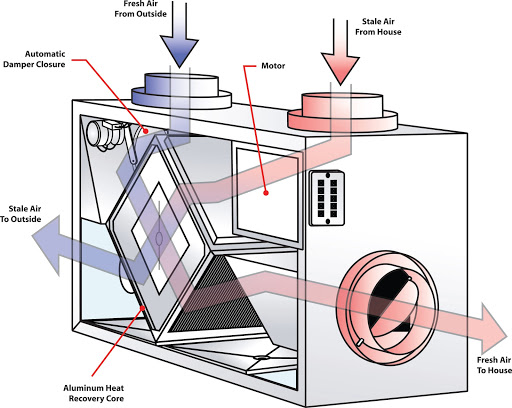 Fresh Air From Outside

Stale Air From House

Automatic Damper Closure

Motor

Stale Air To Outside

Fresh Air To House

Aluminum Heat Recovery Core